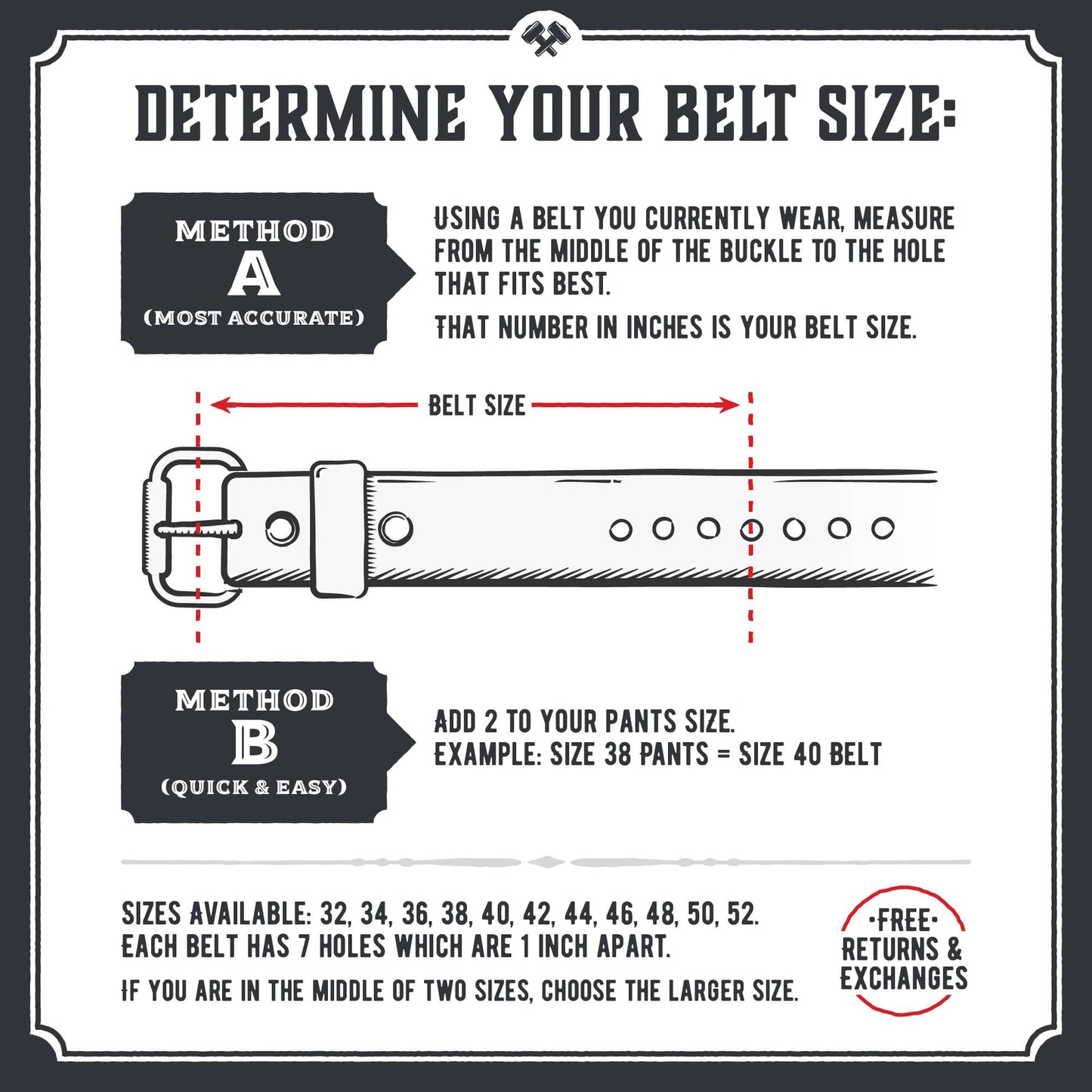 DETERMINE YOUR BELT SIZE:

METHOD
A
(MOST ACCURATE)

USING A BELT YOU CURRENTLY WEAR, MEASURE FROM THE MIDDLE OF THE BUCKLE TO THE HOLE THAT FITS BEST.

THAT NUMBER IN INCHES IS YOUR BELT SIZE.

BELT SIZE

METHOD
B
(QUICK & EASY)

ADD 2 TO YOUR PANTS SIZE.
EXAMPLE: SIZE 38 PANTS = SIZE 40 BELT

SIZES AVAILABLE: 32, 34, 36, 38, 40, 42, 44, 46, 48, 50, 52.
EACH BELT HAS 7 HOLES WHICH ARE 1 INCH APART.

IF YOU ARE IN THE MIDDLE OF TWO SIZES, CHOOSE THE LARGER SIZE.

·FREE·
RETURNS &
EXCHANGES